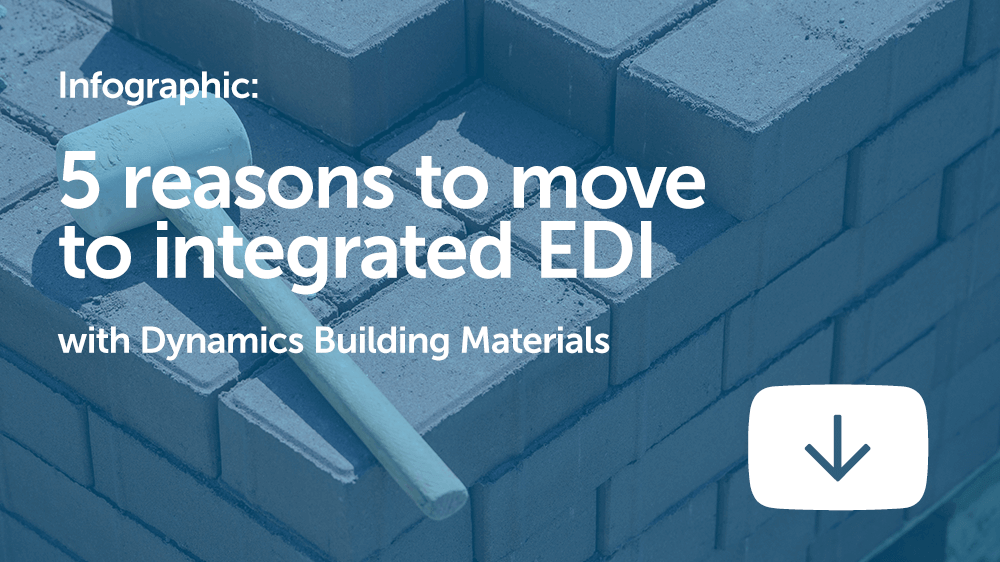 Infographic:

5 reasons to move to integrated EDI

with Dynamics Building Materials